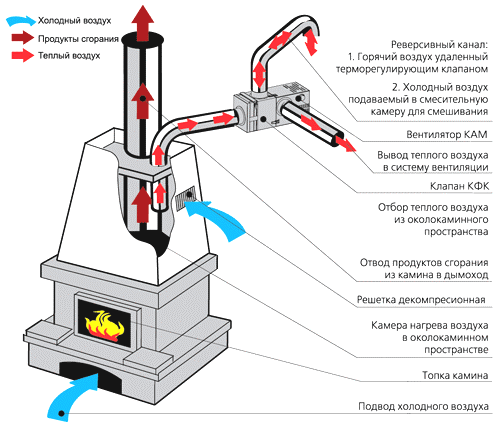 Холодный воздух
Продукты сгорания
Теплый воздух

Реверсивный канал:
1. Горячий воздух удаленный терморегулирующим клапаном
2. Холодный воздух подаваемый в смесительную камеру для смешивания

Вентилятор КАМ

Вывод теплого воздуха в систему вентиляции

Клапан КФК

Отбор теплого воздуха из околокаминного пространства

Отвод продуктов сгорания из камина в дымоход

Решетка декомпресионная

Камера нагрева воздуха в околокаминном пространстве

Топка камина

Подвод холодного воздуха