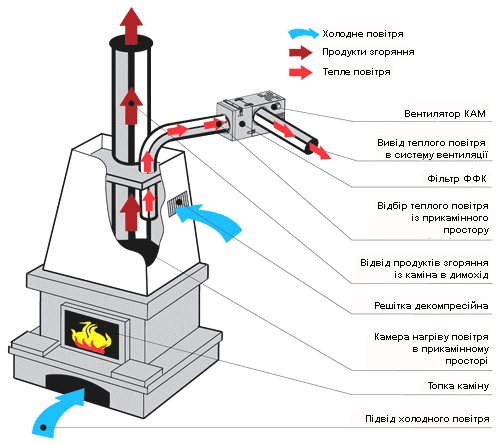 Холодне повітря
Продукти згоряння
Тепле повітря

Вентилятор КАМ

Вивід теплого повітря в систему вентиляції

Фільтр ФФК

Відбір теплого повітря із прикамінного простору

Відвід продуктів згоряння із каміна в димохід

Решітка декомпресійна

Камера нагріву повітря в прикамінному просторі

Топка каміну

Підвід холодного повітря