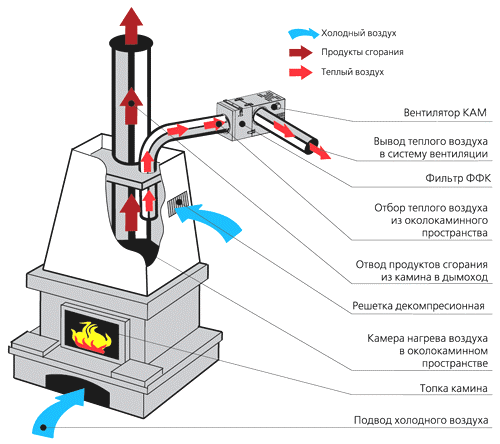 Холодный воздух
Продукты сгорания
Теплый воздух

Вентилятор КАМ

Вывод теплого воздуха в систему вентиляции

Фильтр ФФК

Отбор теплого воздуха из околокаминного пространства

Отвод продуктов сгорания из камина в дымоход

Решетка декомпресионная

Камера нагрева воздуха в околокаминном пространстве

Топка камина

Подвод холодного воздуха